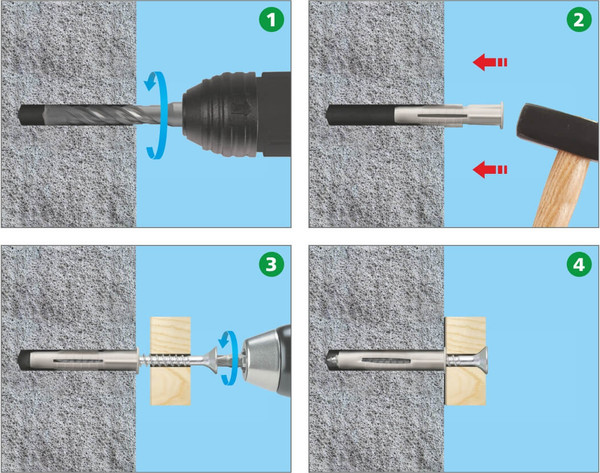 1

2

3

4