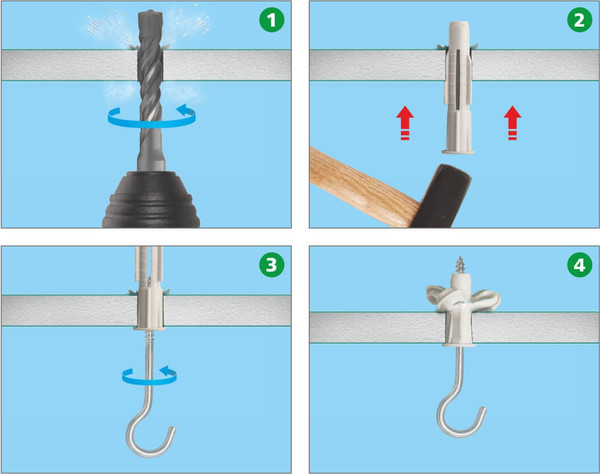 1

2

3

4