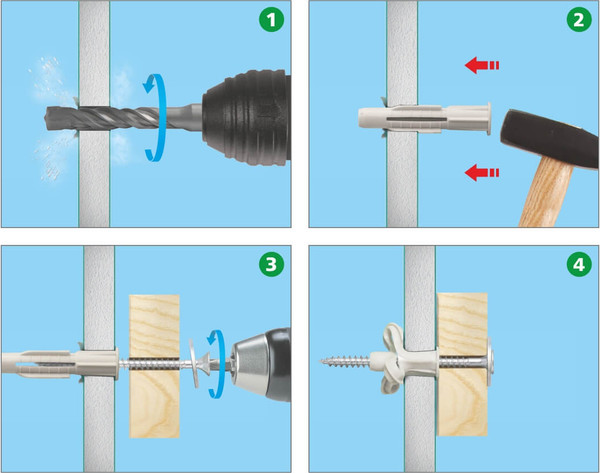 1

2

3

4