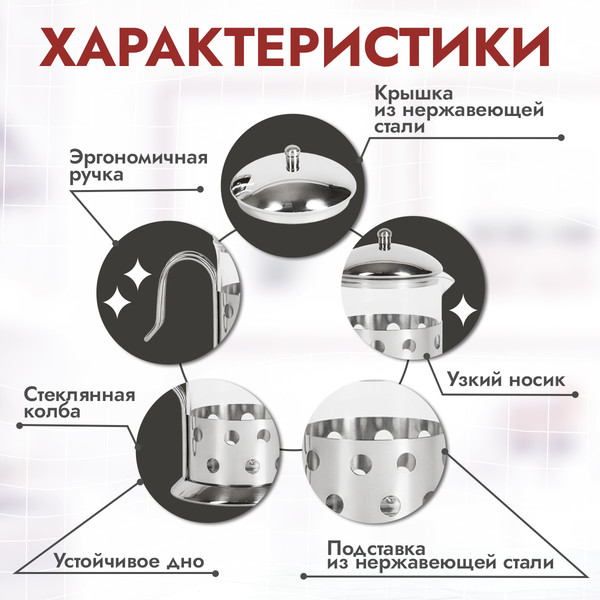 ХАРАКТЕРИСТИКИ

Крышка из нержавеющей стали

Эргономичная ручка

Узкий носик

Стеклянная колба

Устойчивое дно

Подставка из нержавеющей стали