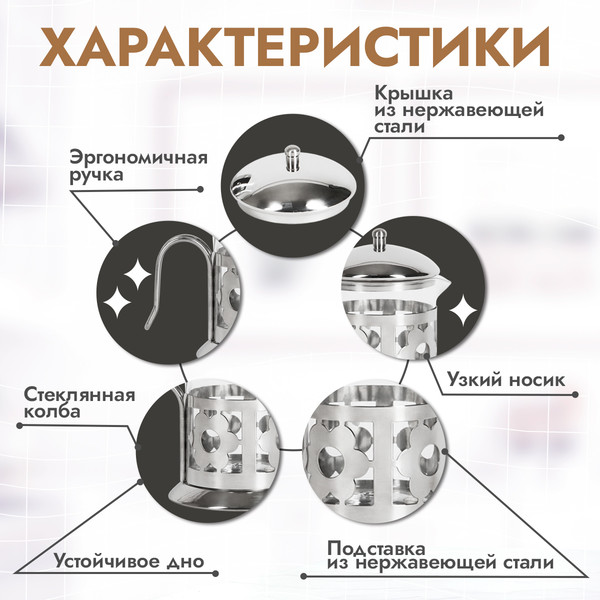 ХАРАКТЕРИСТИКИ

Крышка из нержавеющей стали

Эргономичная ручка

Узкий носик

Стеклянная колба

Устойчивое дно

Подставка из нержавеющей стали