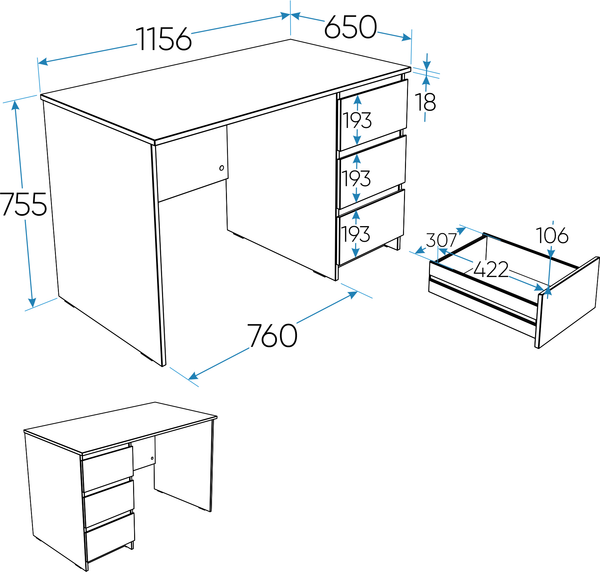 1156
650
18
193
193
193
755
307
106
422
760