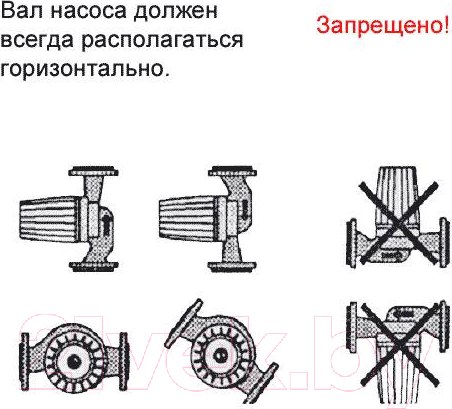 Вал насоса должен всегда располагаться горизонтально.

Запрещено!

21vek.by