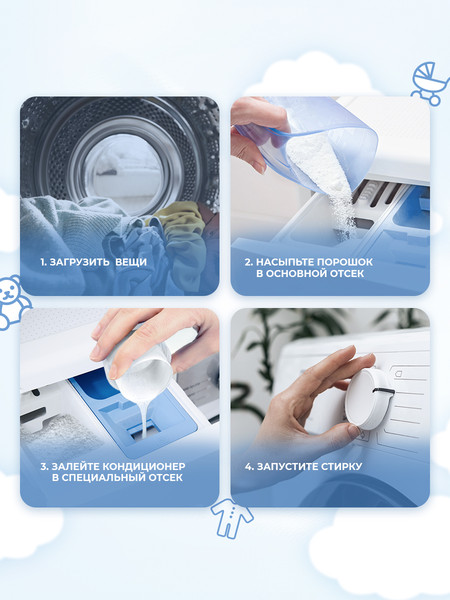 1. ЗАГРУЗИТЬ ВЕЩИ

2. НАСЫПЬТЕ ПОРОШОК В ОСНОВНОЙ ОТСЕК

3. ЗАЛЕЙТЕ КОНДИЦИОНЕР В СПЕЦИАЛЬНЫЙ ОТСЕК

4. ЗАПУСТИТЕ СТИРКУ