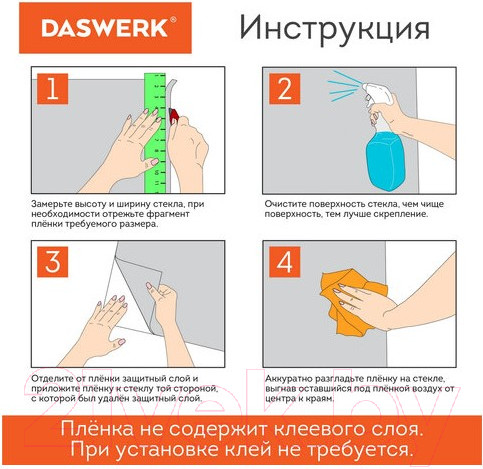 DASWERK®

Инструкция

1

Замерьте высоту и ширину стекла, при необходимости отрежьте фрагмент плёнки требуемого размера.

2

Очистите поверхность стекла, чем чище поверхность, тем лучше скрепление.

3

Отделите от плёнки защитный слой и приложите плёнку к стеклу той стороной, с которой был удалён защитный слой.

4

Аккуратно разгладьте плёнку на стекле, выгнав оставшийся под плёнкой воздух от центра к краям.

21vek.by

Плёнка не содержит клеевого слоя.
При установке клей не требуется.