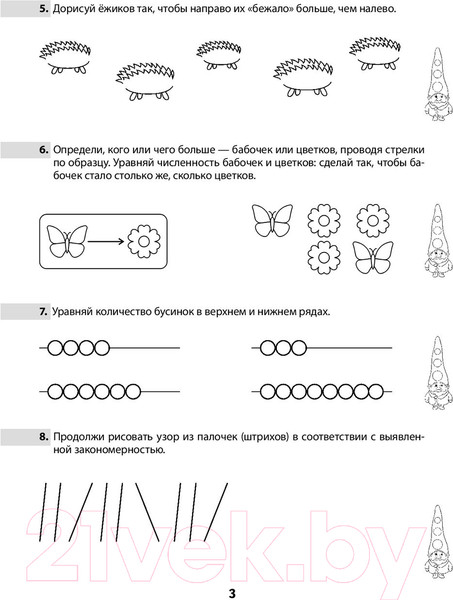 5. Дорисуй ёжиков так, чтобы направо их «бежало» больше, чем налево.

6. Определи, кого или чего больше — бабочек или цветков, проводя стрелки по образцу. Уравняй численность бабочек и цветков: сделай так, чтобы бабочек стало столько же, сколько цветков.

7. Уравняй количество бусинок в верхнем и нижнем рядах.

8. Продолжи рисовать узор из палочек (штрихов) в соответствии с выявленной закономерностью.

21vek.by

3