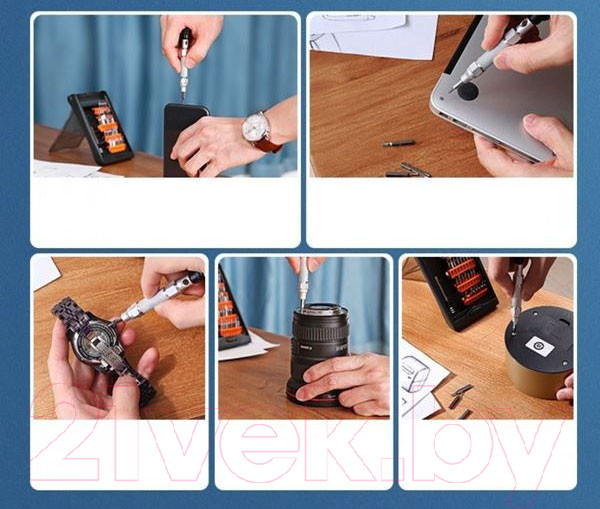 21vek.by