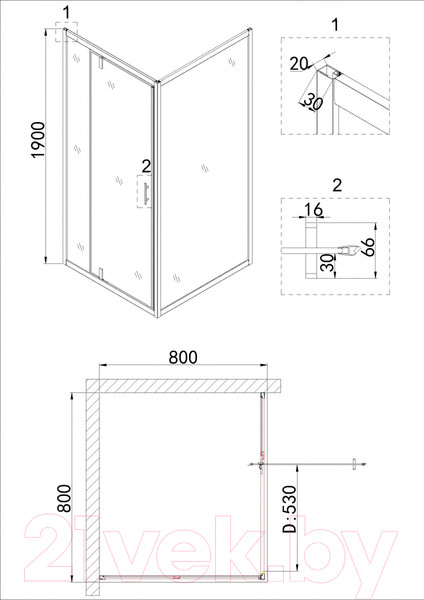 1
1900
2
1
20
30
2
16
66
30
800
800
D:530
21vek.by