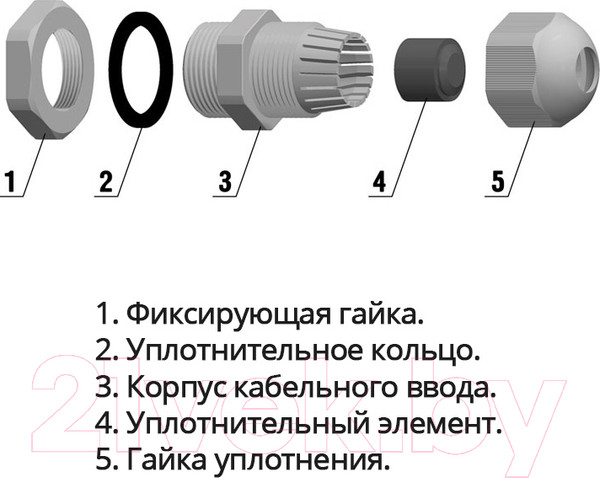 1
2
3
4
5

1. Фиксирующая гайка.
2. Уплотнительное кольцо.
3. Корпус кабельного ввода.
4. Уплотнительный элемент.
5. Гайка уплотнения.

21vek.by