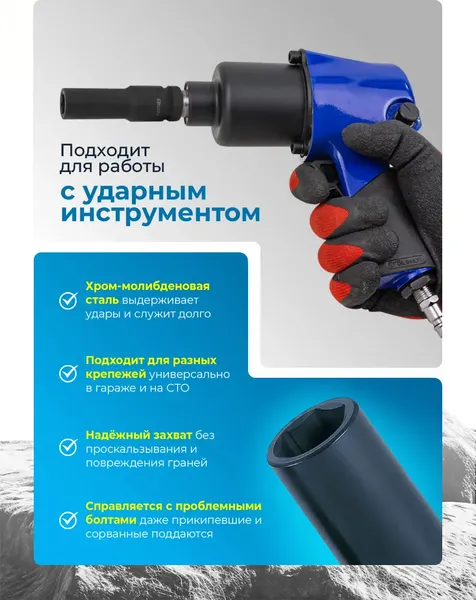 Подходит для работы

с ударным инструментом

Хром-молибденовая сталь выдерживает удары и служит долго

Подходит для разных крепежей универсально в гараже и на СТО

Надёжный захват без проскальзывания и повреждения граней

Справляется с проблемными болтами даже прикипевшие и сорванные поддаются