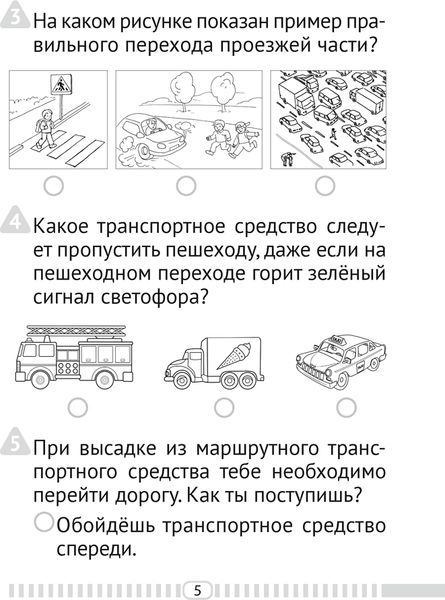 3 На каком рисунке показан пример правильного перехода проезжей части?

4 Какое транспортное средство следует пропустить пешеходу, даже если на пешеходном переходе горит зелёный сигнал светофора?

TAXI

5 При высадке из маршрутного транспортного средства тебе необходимо перейти дорогу. Как ты поступишь?

Обойдёшь транспортное средство спереди.

5