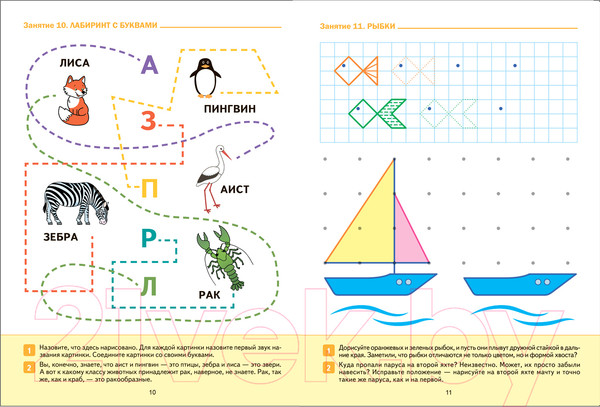 Занятие 10. ЛАБИРИНТ С БУКВАМИ

ЛИСА

А

ПИНГВИН

З

АИСТ

П

ЗЕБРА

Р

Л

РАК

1 Назовите, что здесь нарисовано. Для каждой картинки назовите первый звук названия картинки. Соедините картинки со своими буквами.

2 Вы, конечно, знаете, что аист и пингвин — это птицы, зебра и лиса — это звери. А вот к какому классу животных принадлежит рак, наверное, не знаете. Рак, так же, как и краб, — это ракообразные.

10

Занятие 11. РЫБКИ

1 Дорисуйте оранжевых и зеленых рыбок, и пусть они плывут дружной стайкой в дальние края. Заметили, что рыбки отличаются не только цветом, но и формой хвоста?

2 Куда пропали паруса на второй яхте? Неизвестно. Может, их просто забыли навесить? Исправьте положение — нарисуйте на второй яхте мачту и точно такие же паруса, как и на первой.

11

21vek.by