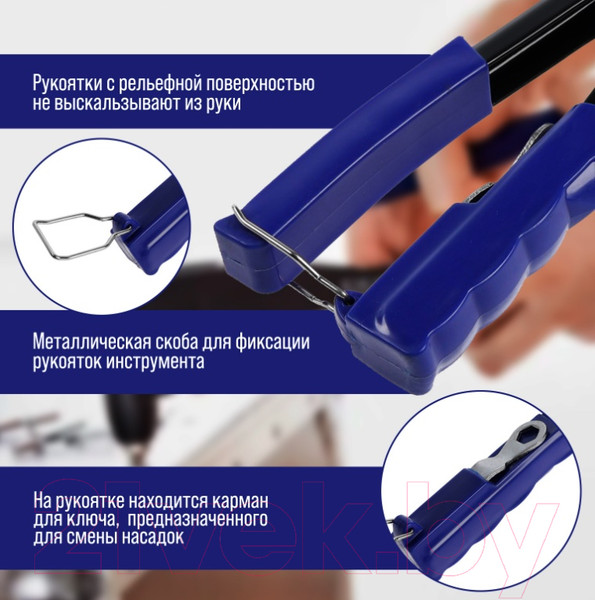 Рукоятки с рельефной поверхностью не выскальзывают из руки

Металлическая скоба для фиксации рукояток инструмента

На рукоятке находится карман для ключа, предназначенного для смены насадок

21vek.by