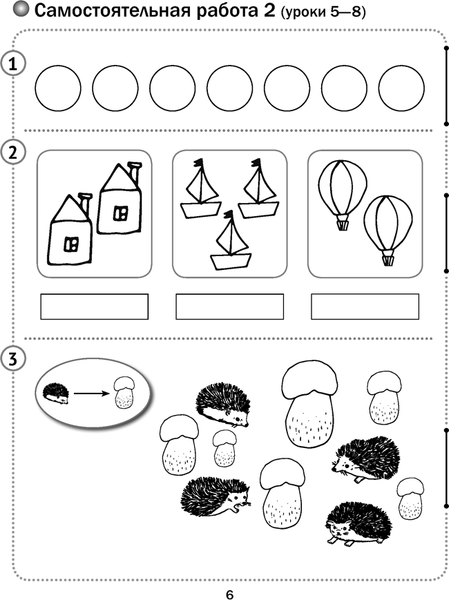 Самостоятельная работа 2 (уроки 5—8)

1

2

3

6