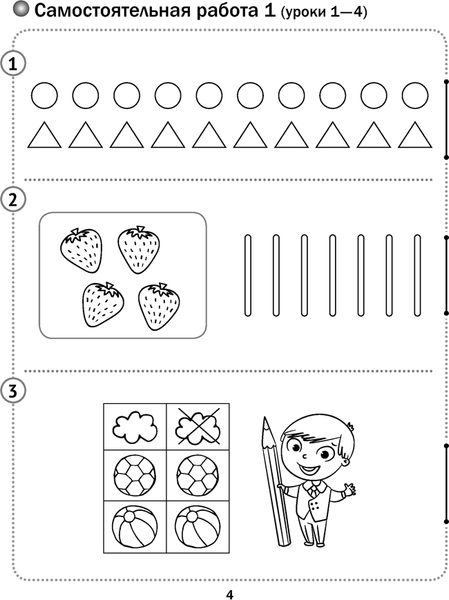 Самостоятельная работа 1 (уроки 1—4)

1

2

3

4