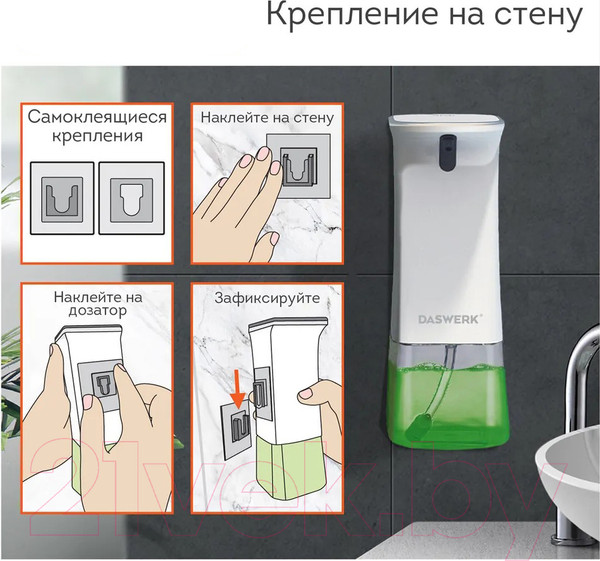 Крепление на стену

Самоклеящиеся крепления

Наклейте на стену

Наклейте на дозатор

Зафиксируйте

DASWERK®

21vek.by