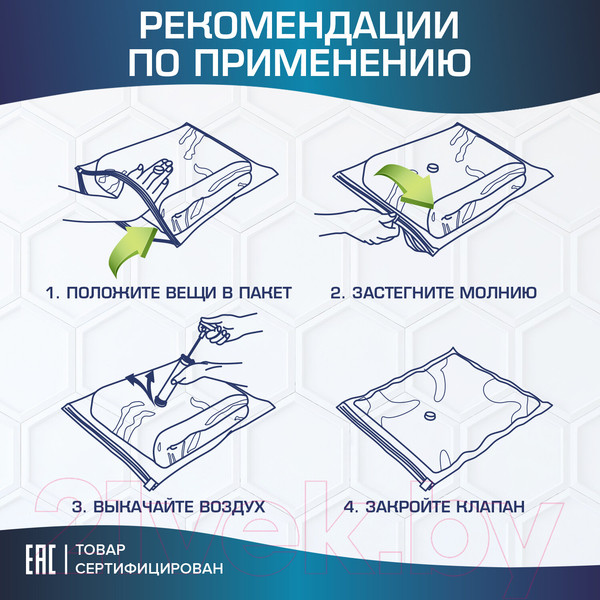 РЕКОМЕНДАЦИИ ПО ПРИМЕНЕНИЮ

1. ПОЛОЖИТЕ ВЕЩИ В ПАКЕТ

2. ЗАСТЕГНИТЕ МОЛНИЮ

3. ВЫКАЧАЙТЕ ВОЗДУХ

4. ЗАКРОЙТЕ КЛАПАН

21vek.by

EAC ТОВАР СЕРТИФИЦИРОВАН