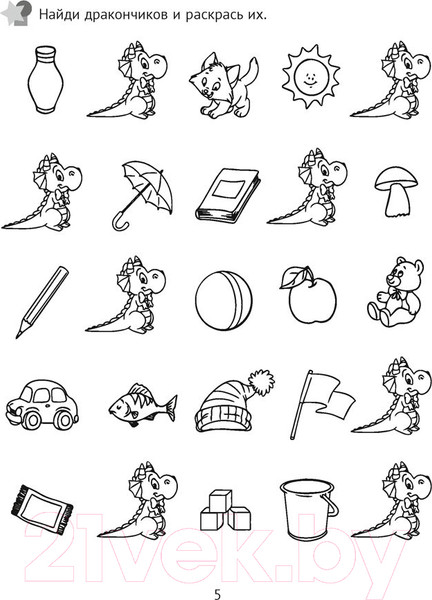 Найди дракончиков и раскрась их.

21vek.by

5