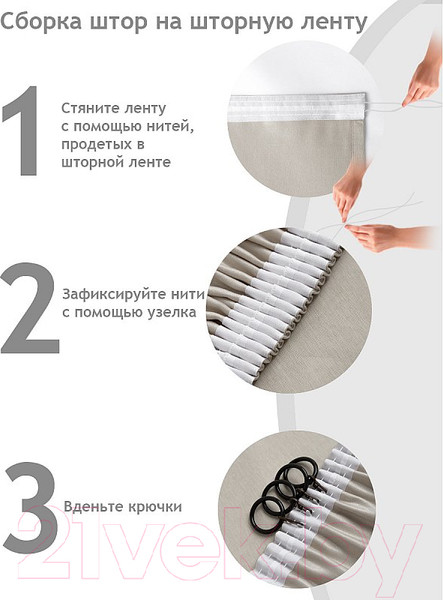 Сборка штор на шторную ленту

1

Стяните ленту с помощью нитей, продетых в шторной ленте

2

Зафиксируйте нити с помощью узелка

3

Вденьте крючки

21vek.by