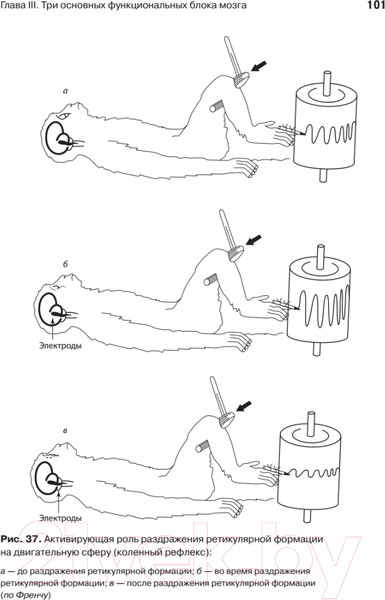 Глава III. Три основных функциональных блока мозга

101

а

б

Электроды

в

Электроды

Рис. 37. Активирующая роль раздражения ретикулярной формации на двигательную сферу (коленный рефлекс):

а — до раздражения ретикулярной формации; б — во время раздражения ретикулярной формации; в — после раздражения ретикулярной формации (по Френчу)