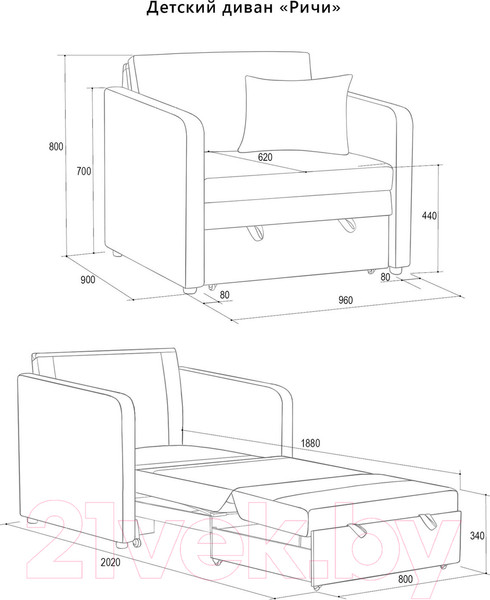 Детский диван «Ричи»

800
700
620
440
900
80
80
960

1880
340
2020
800

21vek.by