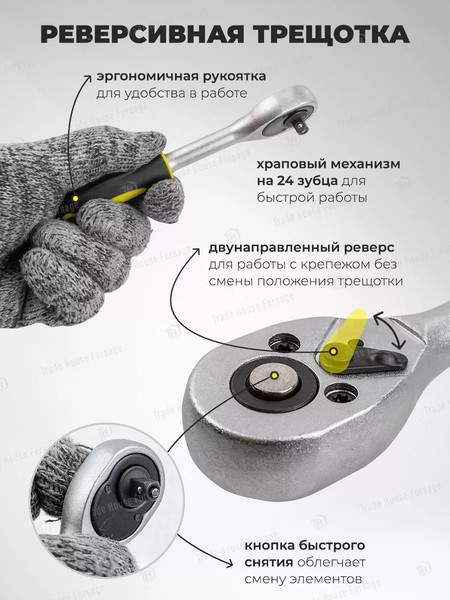 РЕВЕРСИВНАЯ ТРЕЩОТКА

эргономичная рукоятка
для удобства в работе

храповый механизм на 24 зубца для быстрой работы

двунаправленный реверс
для работы с крепежом без смены положения трещотки

кнопка быстрого снятия облегчает смену элементов

Trade House Forsage