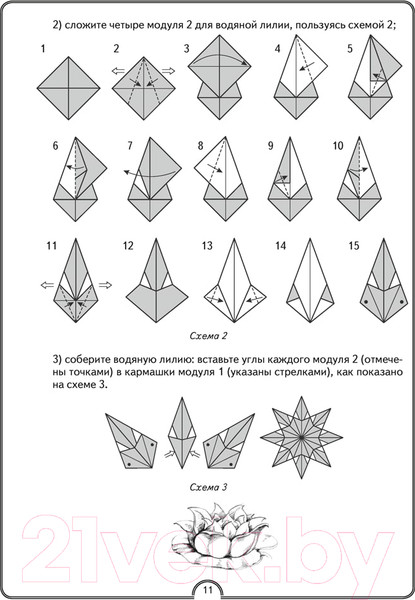 2) сложите четыре модуля 2 для водяной лилии, пользуясь схемой 2;

1 2 3 4 5

6 7 8 9 10

11 12 13 14 15

Схема 2

3) соберите водяную лилию: вставьте углы каждого модуля 2 (отмечены точками) в кармашки модуля 1 (указаны стрелками), как показано на схеме 3.

Схема 3

21vek.by

11