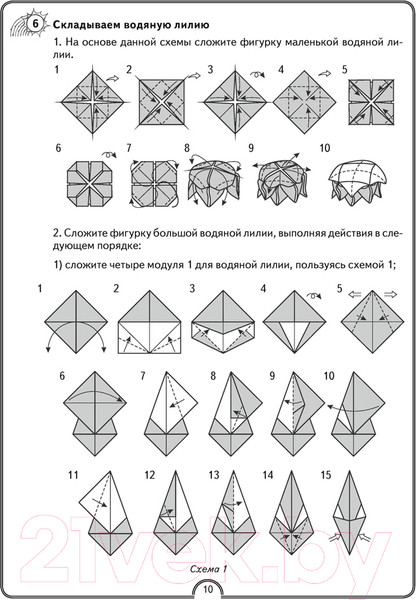 6 Складываем водяную лилию

1. На основе данной схемы сложите фигурку маленькой водяной лилии.

1 2 3 4 5

6 7 8 9 10

2. Сложите фигурку большой водяной лилии, выполняя действия в следующем порядке:

1) сложите четыре модуля 1 для водяной лилии, пользуясь схемой 1;

1 2 3 4 5

6 7 8 9 10

11 12 13 14 15

21vek.by

Схема 1

10