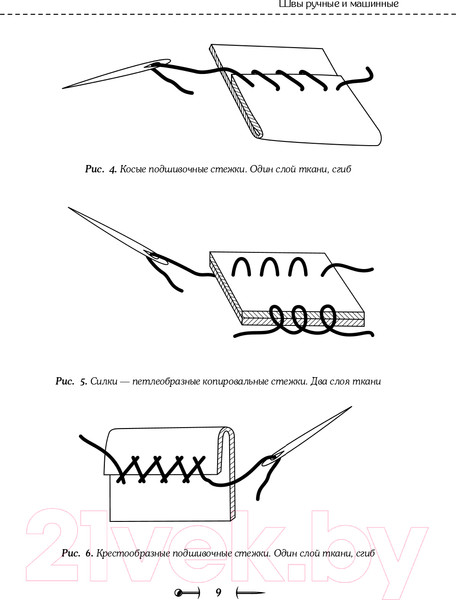 Швы ручные и машинные

Рис. 4. Косые подшивочные стежки. Один слой ткани, сгиб

Рис. 5. Силки — петлеобразные копировальные стежки. Два слоя ткани

Рис. 6. Крестообразные подшивочные стежки. Один слой ткани, сгиб

21vek.by

9