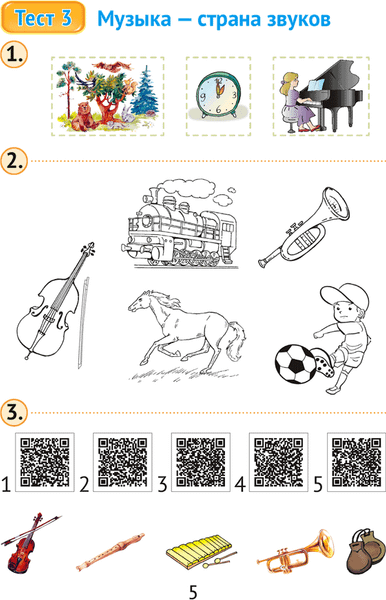 Тест 3 Музыка — страна звуков

1.

2.

3.

1 2 3 4 5

5