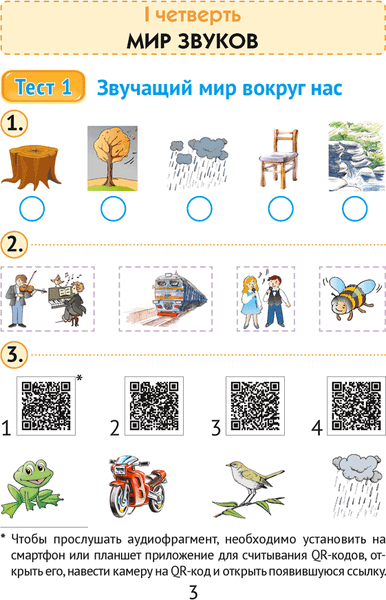 I четверть
МИР ЗВУКОВ

Тест 1 Звучащий мир вокруг нас

1.

2.

3.

1 *

2

3

4

* Чтобы прослушать аудиофрагмент, необходимо установить на смартфон или планшет приложение для считывания QR-кодов, открыть его, навести камеру на QR-код и открыть появившуюся ссылку.

3