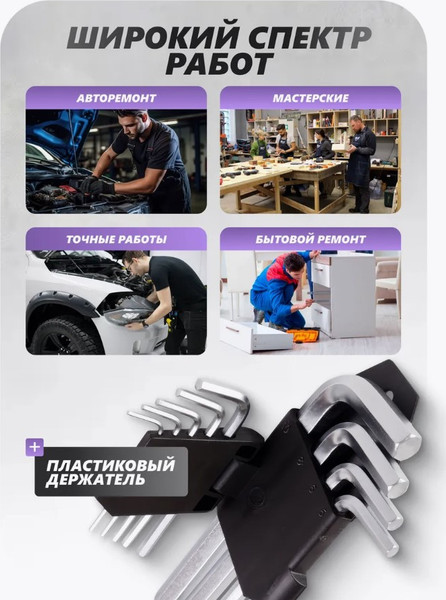 ШИРОКИЙ СПЕКТР РАБОТ

АВТОРЕМОНТ

МАСТЕРСКИЕ

ТОЧНЫЕ РАБОТЫ

БЫТОВОЙ РЕМОНТ

+

ПЛАСТИКОВЫЙ ДЕРЖАТЕЛЬ