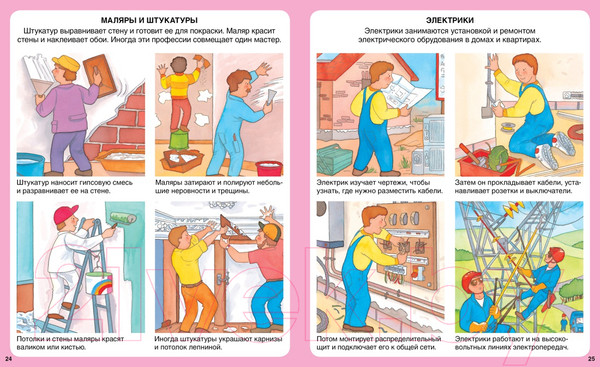 МАЛЯРЫ И ШТУКАТУРЫ

Штукатур выравнивает стену и готовит ее для покраски. Маляр красит стены и наклеивает обои. Иногда эти профессии совмещает один мастер.

Штукатур наносит гипсовую смесь и разравнивает ее на стене.

Маляры затирают и полируют небольшие неровности и трещины.

Потолки и стены маляры красят валиком или кистью.

Иногда штукатуры украшают карнизы и потолок лепниной.

24

ЭЛЕКТРИКИ

Электрики занимаются установкой и ремонтом электрического обрудования в домах и квартирах.

Электрик изучает чертежи, чтобы узнать, где нужно разместить кабели.

Затем он прокладывает кабели, устанавливает розетки и выключатели.

Потом монтирует распределительный щит и подключает его к общей сети.

Электрики работают и на высоковольтных линиях электропередач.

25