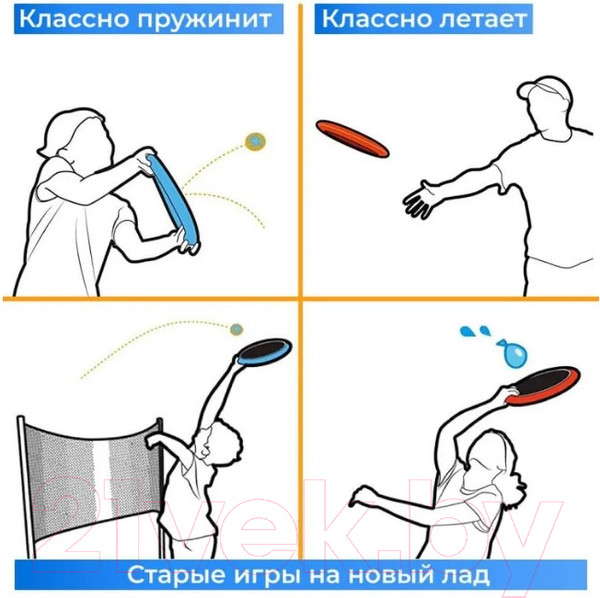 Классно пружинит

Классно летает

21vek.by

Старые игры на новый лад