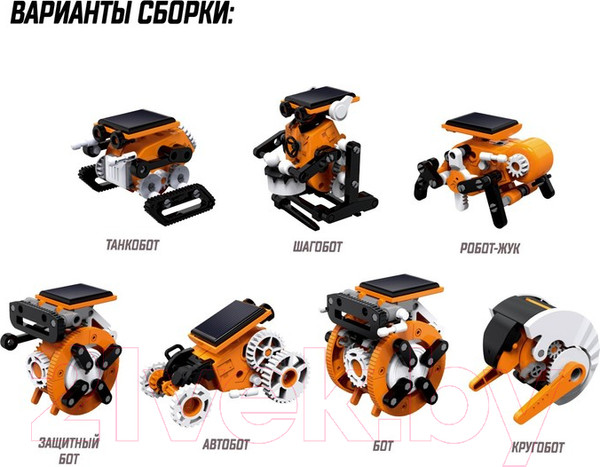 ВАРИАНТЫ СБОРКИ:

ТАНКОБОТ

ШАГОБОТ

РОБОТ-ЖУК

ЗАЩИТНЫЙ БОТ

АВТОБОТ

БОТ

КРУГОБОТ

21vek.by