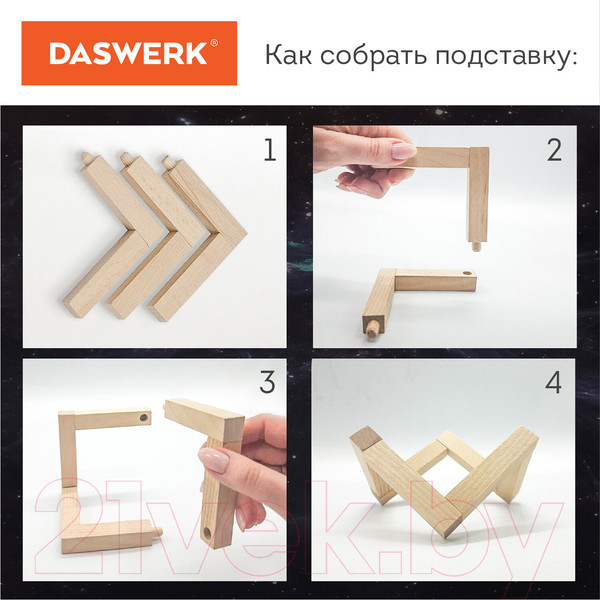 DASWERK®

Как собрать подставку:

1

2

3

4

21vek.by