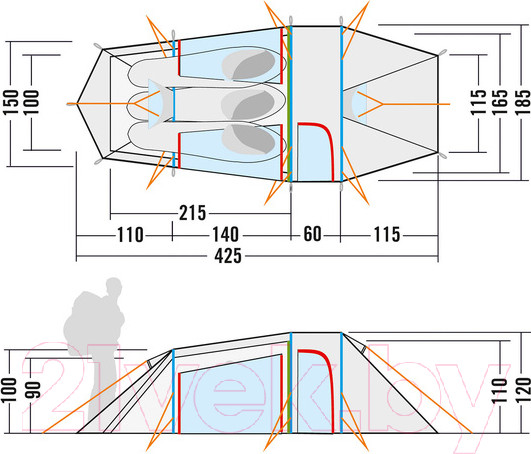 150
100
115
165
185
215
110
140
60
115
425
100
90
110
120
21vek.by