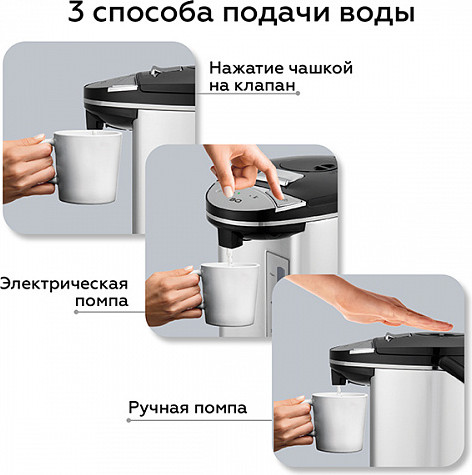 3 способа подачи воды

Нажатие чашкой на клапан

Электрическая помпа

Ручная помпа