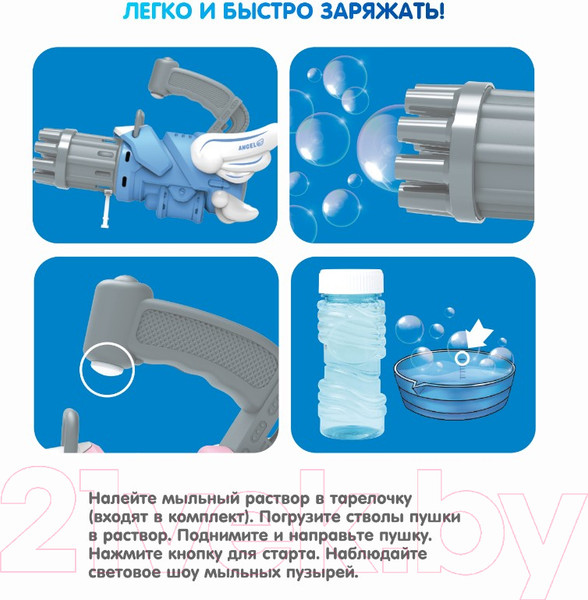 ЛЕГКО И БЫСТРО ЗАРЯЖАТЬ!

ANGEL

21vek.by

Налейте мыльный раствор в тарелочку (входят в комплект). Погрузите стволы пушки в раствор. Поднимите и направьте пушку. Нажмите кнопку для старта. Наблюдайте световое шоу мыльных пузырей.