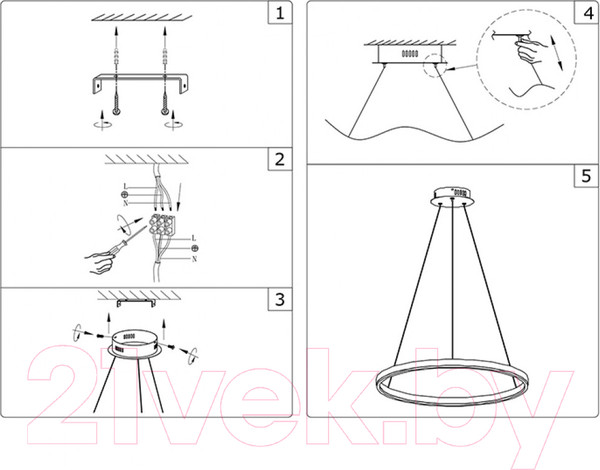 1

2

L
N

L
N

3

4

5

21vek.by