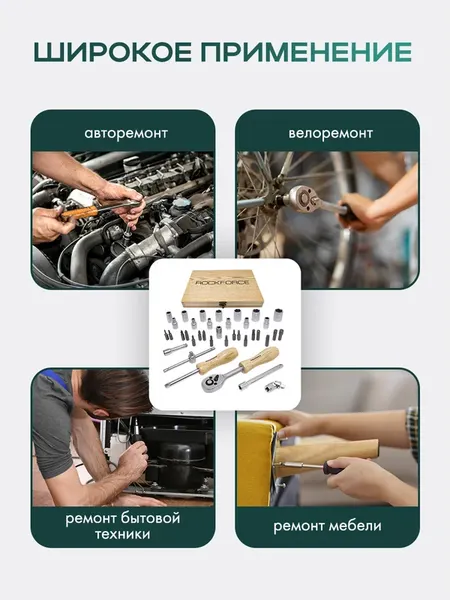 ШИРОКОЕ ПРИМЕНЕНИЕ

авторемонт

велоремонт

ROCKFORCE

ремонт бытовой техники

ремонт мебели