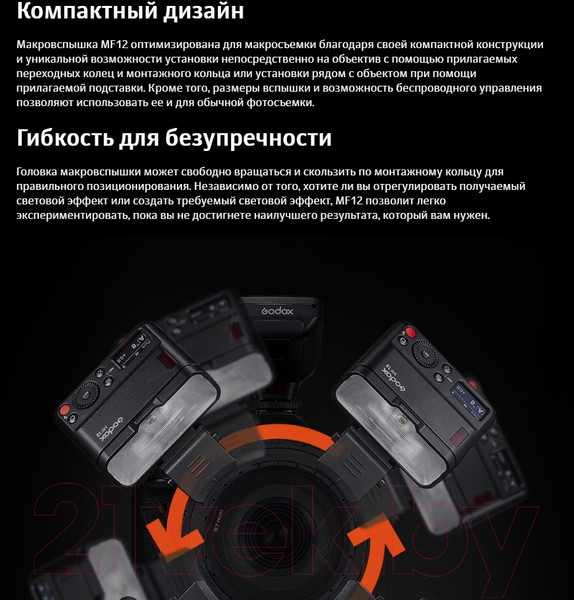 Компактный дизайн

Макровспышка MF12 оптимизирована для макросъемки благодаря своей компактной конструкции и уникальной возможности установки непосредственно на объектив с помощью прилагаемых переходных колец и монтажного кольца или установки рядом с объектом при помощи прилагаемой подставки. Кроме того, размеры вспышки и возможность беспроводного управления позволяют использовать ее и для обычной фотосъемки.

Гибкость для безупречности

Головка макровспышки может свободно вращаться и скользить по монтажному кольцу для правильного позиционирования. Независимо от того, хотите ли вы отрегулировать получаемый световой эффект или создать требуемый световой эффект, MF12 позволит легко экспериментировать, пока вы не достигнете наилучшего результата, который вам нужен.

Godox

Godox
MF12

Godox
MF12

21vek.by