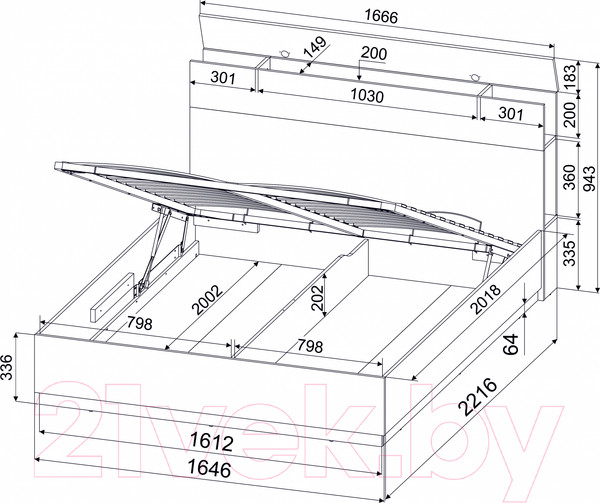 1666
149
200
301
1030
301
183
200
360
943
335
2002
202
2018
798
798
64
336
2216
1612
1646
21vek.by