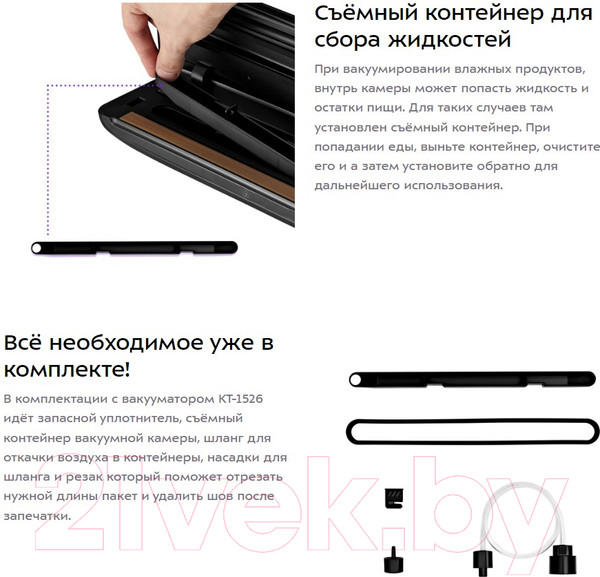 Съёмный контейнер для сбора жидкостей

При вакуумировании влажных продуктов, внутрь камеры может попасть жидкость и остатки пищи. Для таких случаев там установлен съёмный контейнер. При попадании еды, выньте контейнер, очистите его и а затем установите обратно для дальнейшего использования.

Всё необходимое уже в комплекте!

В комплектации с вакууматором КТ-1526 идёт запасной уплотнитель, съёмный контейнер вакуумной камеры, шланг для откачки воздуха в контейнеры, насадки для шланга и резак который поможет отрезать нужной длины пакет и удалить шов после запечатки.

21vek.by