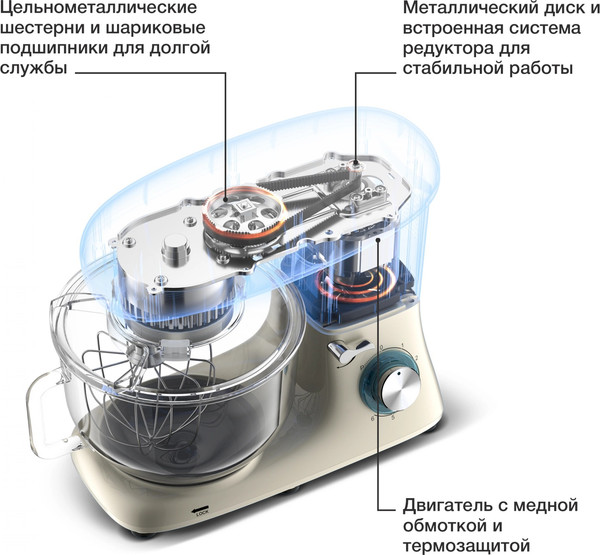 Цельнометаллические шестерни и шариковые подшипники для долгой службы

Металлический диск и встроенная система редуктора для стабильной работы

P 0 1 2 5 6

LOCK

Двигатель с медной обмоткой и термозащитой