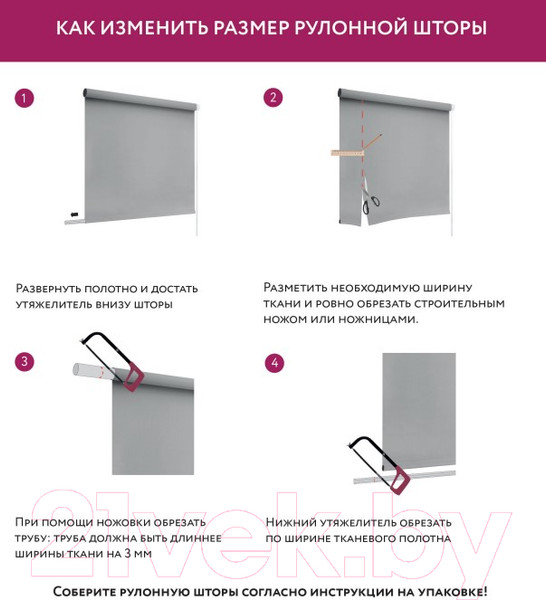 КАК ИЗМЕНИТЬ РАЗМЕР РУЛОННОЙ ШТОРЫ

1

Развернуть полотно и достать утяжелитель внизу шторы

2

Разметить необходимую ширину ткани и ровно обрезать строительным ножом или ножницами.

3

При помощи ножовки обрезать трубу: труба должна быть длиннее ширины ткани на 3 мм

4

Нижний утяжелитель обрезать по ширине тканевого полотна

21vek.by

Соберите рулонную шторы согласно инструкции на упаковке!