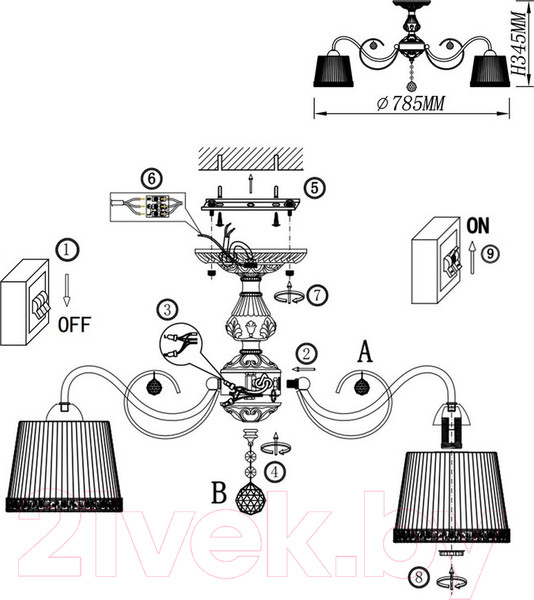 H345MM
⌀785MM
6
5
1
OFF
ON
9
7
3
2
A
4
B
8
21vek.by