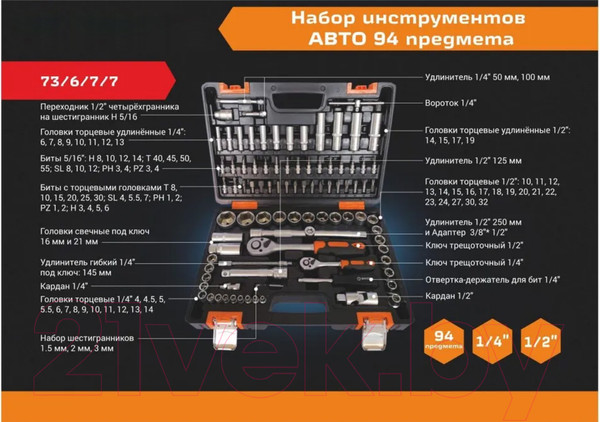 Набор инструментов
АВТО 94 предмета

73/6/7/7

Переходник 1/2" четырёхгранника на шестигранник H 5/16

Головки торцевые удлинённые 1/4": 6, 7, 8, 9, 10, 11, 12, 13

Биты 5/16": H 8, 10, 12, 14; T 40, 45, 50, 55; SL 8, 10, 12; PH 3, 4; PZ 3, 4

Биты с торцевыми головками T 8, 10, 15, 20, 25, 30; SL 4, 5.5, 7; PH 1, 2; PZ 1, 2; H 3, 4, 5, 6

Головки свечные под ключ 16 мм и 21 мм

Удлинитель гибкий 1/4" под ключ: 145 мм

Кардан 1/4"

Головки торцевые 1/4" 4, 4.5, 5, 5.5, 6, 7, 8, 9, 10, 11, 12, 13, 14

Набор шестигранников 1.5 мм, 2 мм, 3 мм

Удлинитель 1/4" 50 мм, 100 мм

Вороток 1/4"

Головки торцевые удлинённые 1/2": 14, 15, 17, 19

Удлинитель 1/2" 125 мм

Головки торцевые 1/2": 10, 11, 12, 13, 14, 15, 16, 17, 18, 19, 20, 21, 22, 23, 24, 27, 30, 32

Удлинитель 1/2" 250 мм и Адаптер 3/8"* 1/2"

Ключ трещоточный 1/2"

Ключ трещоточный 1/4"

Отвертка-держатель для бит 1/4"

Кардан 1/2"

94 предмета

1/4"

1/2"

21vek.by