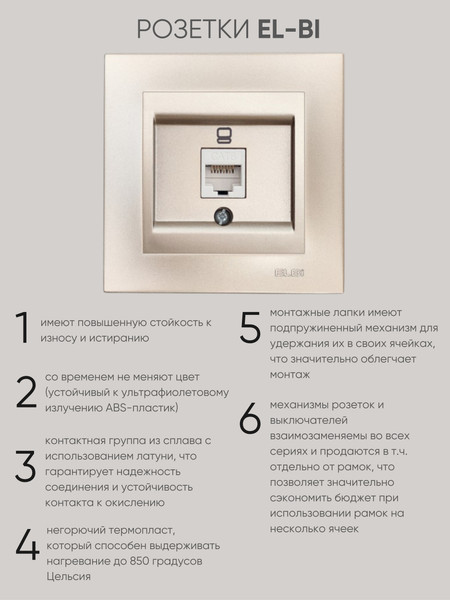 РОЗЕТКИ EL-BI

CAT6

EL-BI

1 имеют повышенную стойкость к износу и истиранию

2 со временем не меняют цвет (устойчивый к ультрафиолетовому излучению ABS-пластик)

3 контактная группа из сплава с использованием латуни, что гарантирует надежность соединения и устойчивость контакта к окислению

4 негорючий термопласт, который способен выдерживать нагревание до 850 градусов Цельсия

5 монтажные лапки имеют подпружиненный механизм для удержания их в своих ячейках, что значительно облегчает монтаж

6 механизмы розеток и выключателей взаимозаменяемы во всех сериях и продаются в т.ч. отдельно от рамок, что позволяет значительно сэкономить бюджет при использовании рамок на несколько ячеек