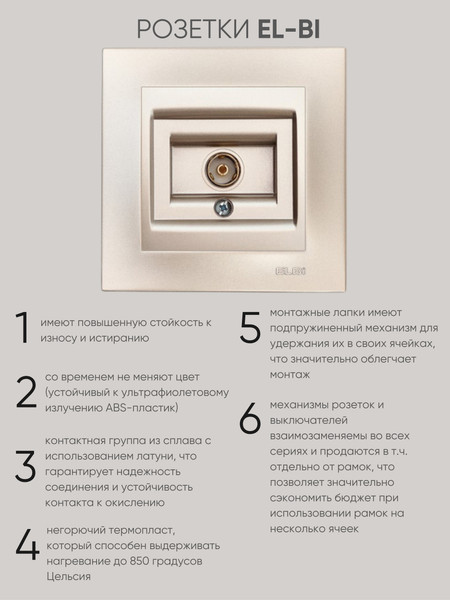 РОЗЕТКИ EL-BI

EL-BI

1 имеют повышенную стойкость к износу и истиранию

2 со временем не меняют цвет (устойчивый к ультрафиолетовому излучению ABS-пластик)

3 контактная группа из сплава с использованием латуни, что гарантирует надежность соединения и устойчивость контакта к окислению

4 негорючий термопласт, который способен выдерживать нагревание до 850 градусов Цельсия

5 монтажные лапки имеют подпружиненный механизм для удержания их в своих ячейках, что значительно облегчает монтаж

6 механизмы розеток и выключателей взаимозаменяемы во всех сериях и продаются в т.ч. отдельно от рамок, что позволяет значительно сэкономить бюджет при использовании рамок на несколько ячеек